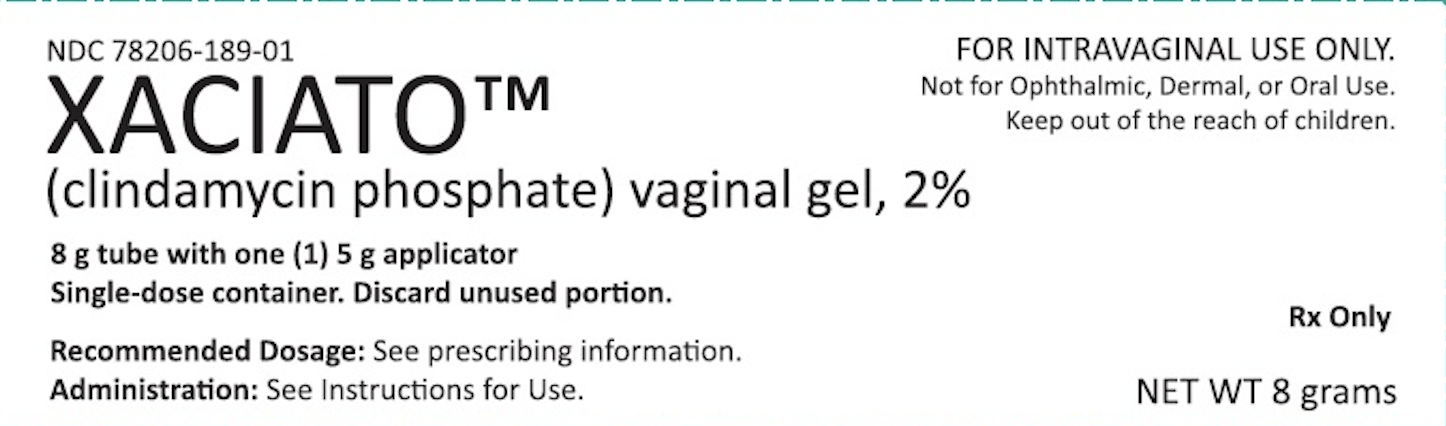 NDC 78206-189-01
XACIATO™
(clindamycin phosphate) vaginal gel, 2%

8 g tube with one (1) 5 g applicator
Single-dose container. Discard unused portion.

Recommended Dosage: See prescribing information.
Administration: See Instructions for Use.

FOR INTRAVAGINAL USE ONLY.
Not for Ophthalmic, Dermal, or Oral Use.
Keep out of the reach of children.

Rx Only

NET WT 8 grams